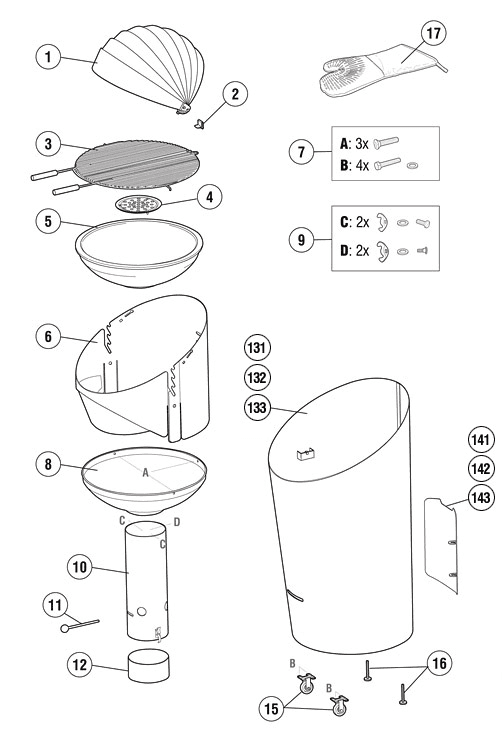 1
2
3
4
5
6
8
A
C
D
C
10
11
12
17
7
A: 3x
B: 4x
9
C: 2x
D: 2x
131
132
133
141
142
143
B
B
15
16